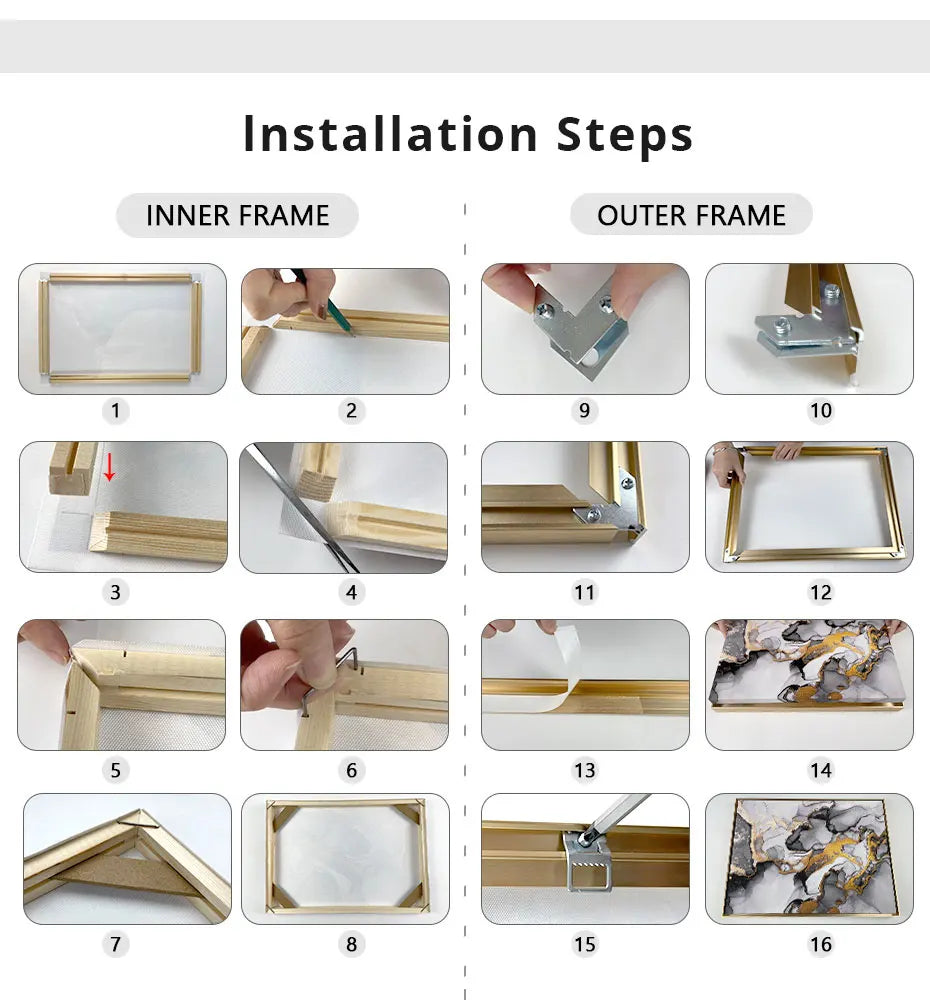 Installation Steps

INNER FRAME

1
2
3
4
5
6
7
8

OUTER FRAME

9
10
11
12
13
14
15
16